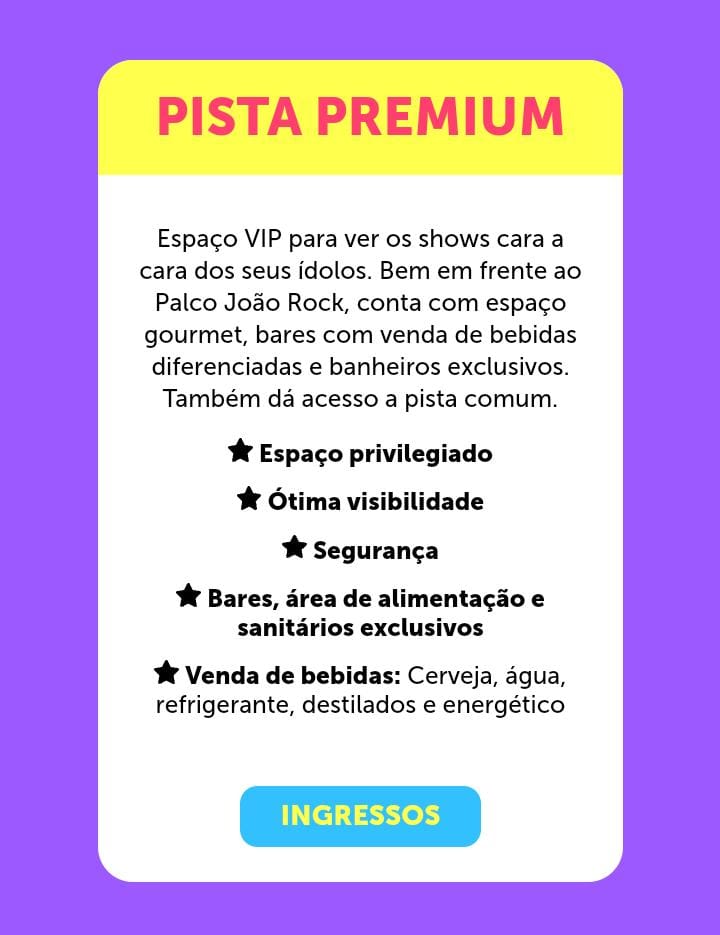 PISTA PREMIUM

Espaço VIP para ver os shows cara a cara dos seus ídolos. Bem em frente ao Palco João Rock, conta com espaço gourmet, bares com venda de bebidas diferenciadas e banheiros exclusivos. Também dá acesso a pista comum.

★ Espaço privilegiado

★ Ótima visibilidade

★ Segurança

★ Bares, área de alimentação e sanitários exclusivos

★ Venda de bebidas: Cerveja, água, refrigerante, destilados e energético

INGRESSOS